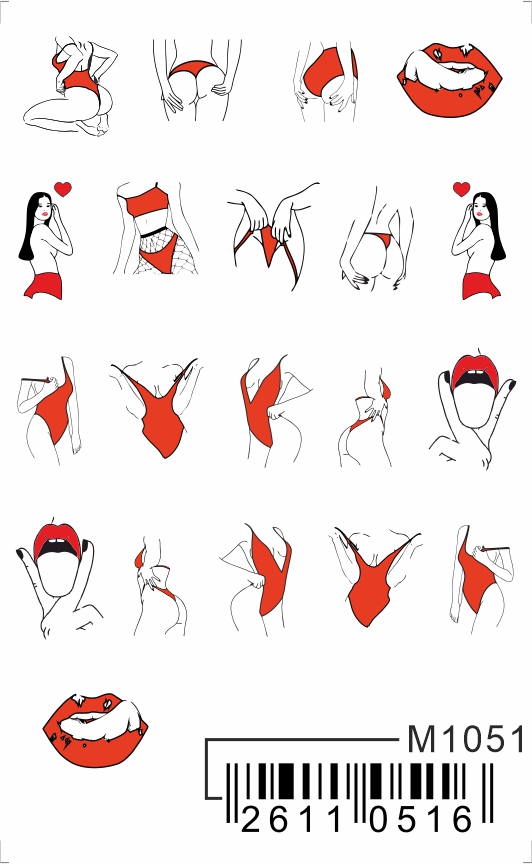 M1051
2611 0516