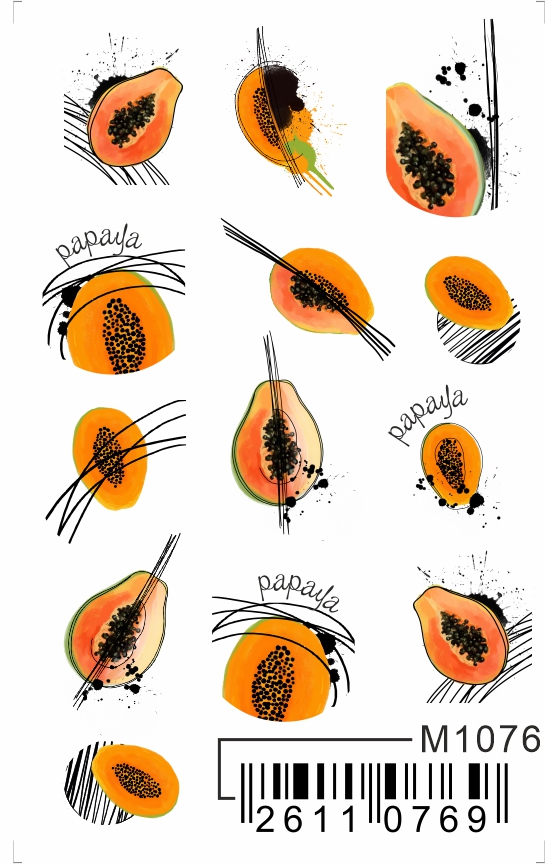 papaya

papaya

papaya

M1076

2611 0769