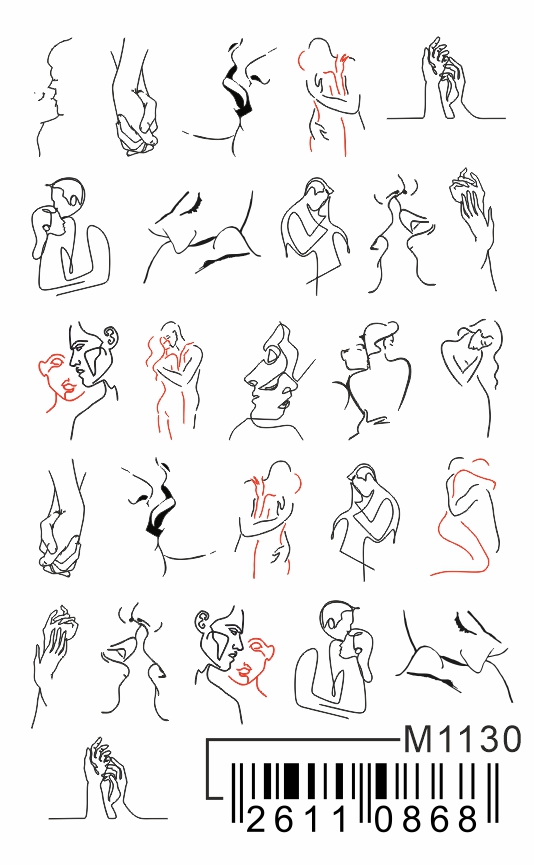 M1130

2611 0868