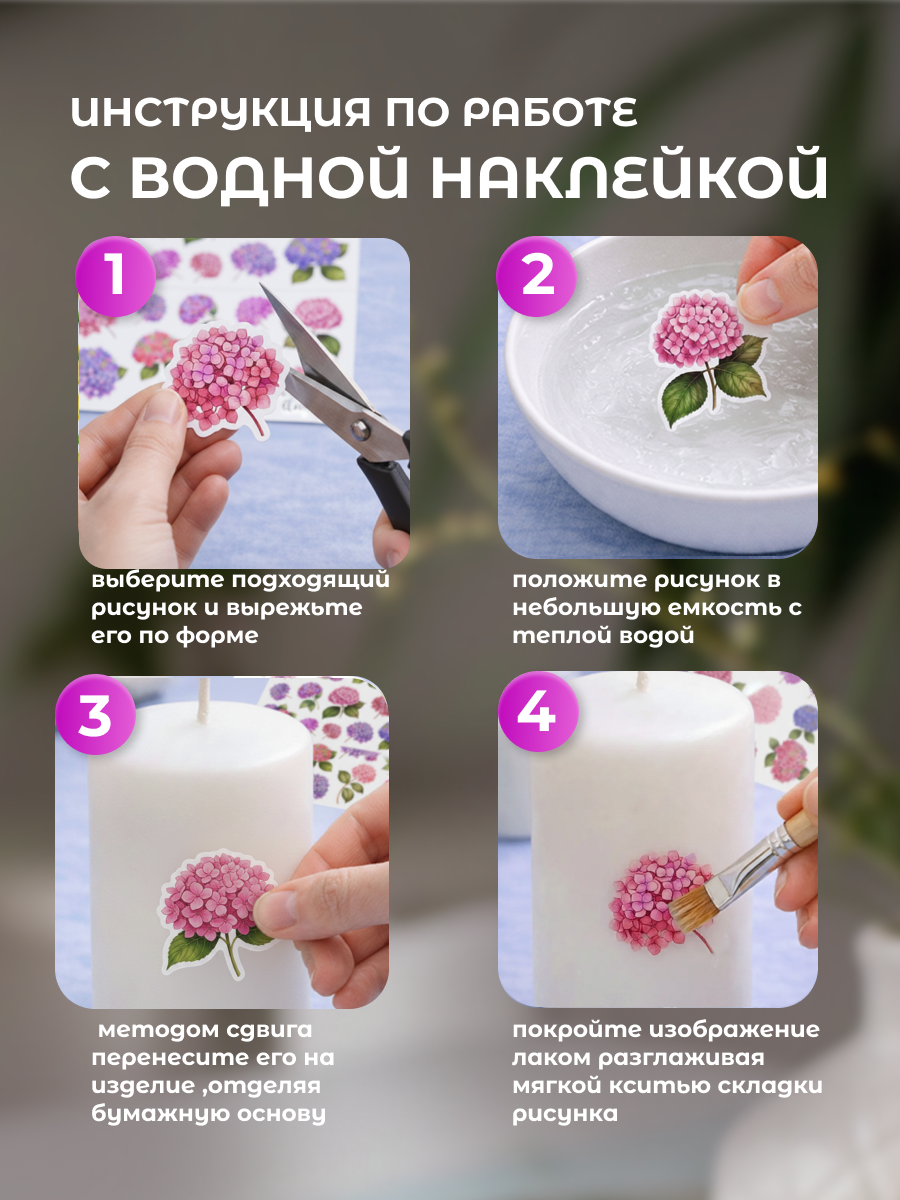 ИНСТРУКЦИЯ ПО РАБОТЕ
С ВОДНОЙ НАКЛЕЙКОЙ

1

выберите подходящий рисунок и вырежьте его по форме

2

положите рисунок в небольшую емкость с теплой водой

3

методом сдвига перенесите его на изделие ,отделяя бумажную основу

4

покройте изображение лаком разглаживая мягкой кситью складки рисунка