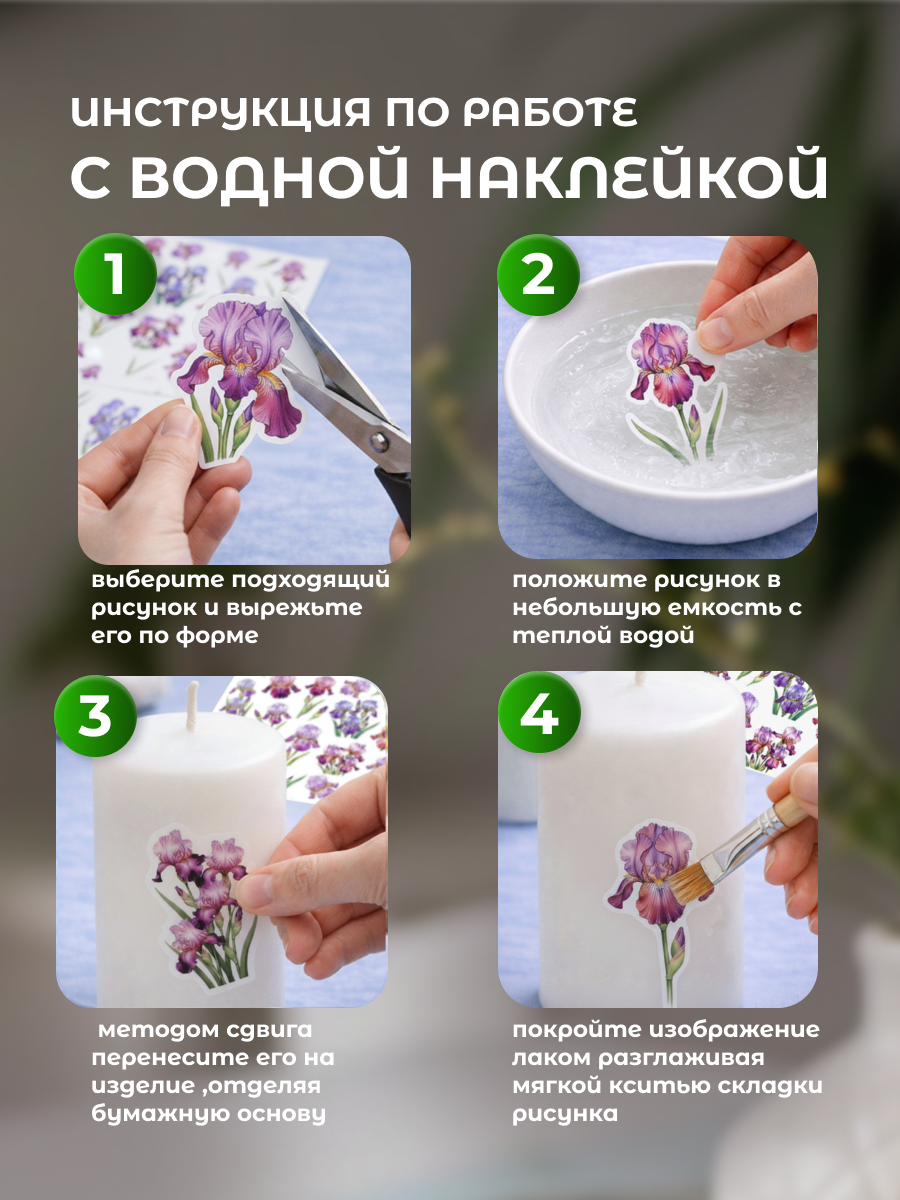 ИНСТРУКЦИЯ ПО РАБОТЕ
С ВОДНОЙ НАКЛЕЙКОЙ

1

выберите подходящий рисунок и вырежьте его по форме

2

положите рисунок в небольшую емкость с теплой водой

3

методом сдвига перенесите его на изделие ,отделяя бумажную основу

4

покройте изображение лаком разглаживая мягкой кситью складки рисунка