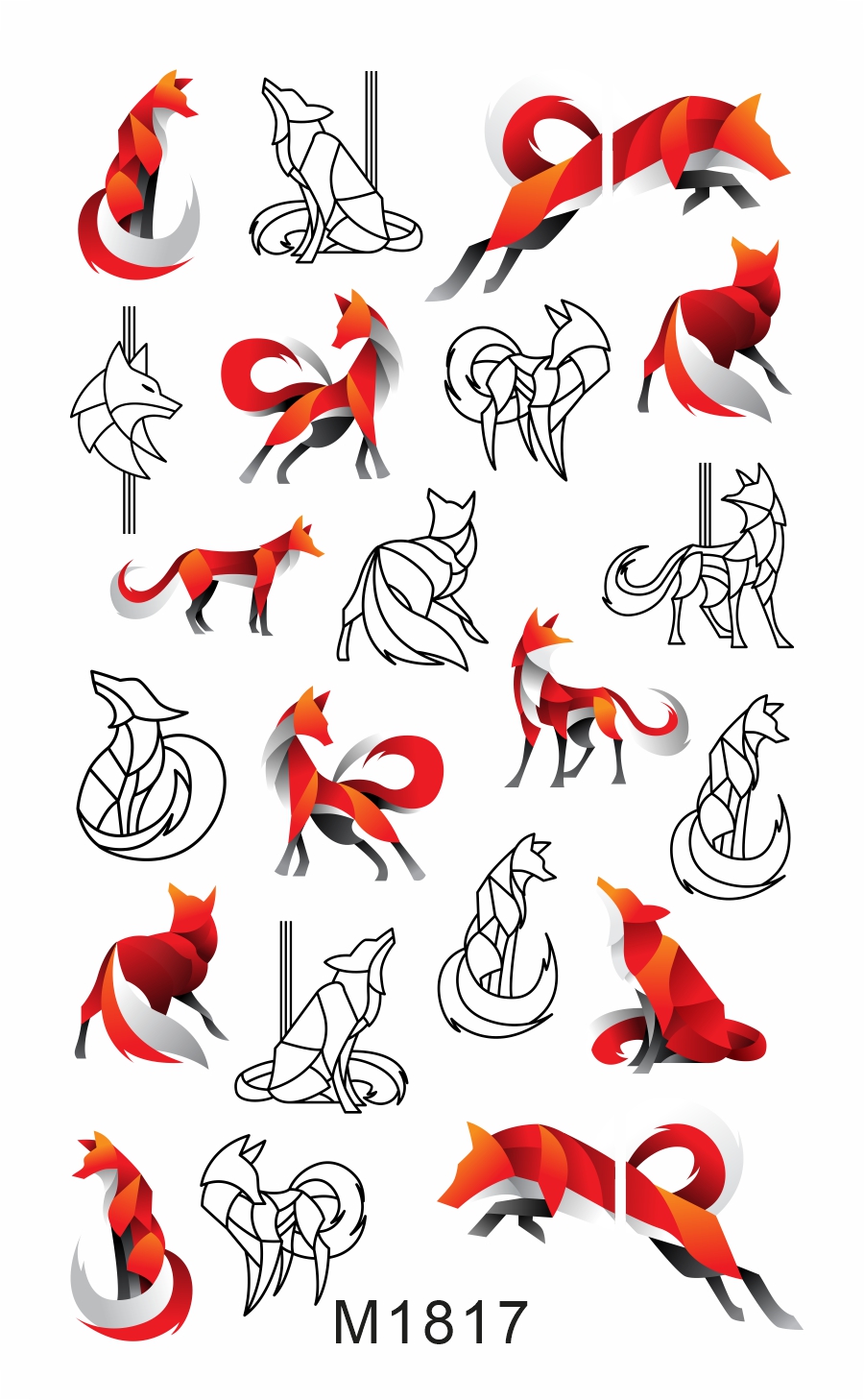 M1817